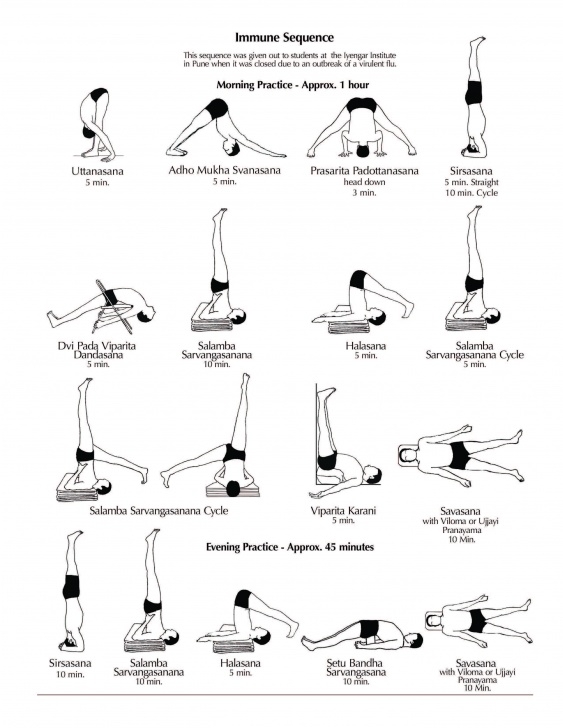 Immune Sequence

This sequence was given out to students at the Iyengar Institute in Pune when it was closed due to an outbreak of a virulent flu.

Morning Practice - Approx. 1 hour

Uttanasana
5 min.

Adho Mukha Svanasana
5 min.

Prasarita Padottanasana
head down
3 min.

Sirsasana
5 min. Straight
10 min. Cycle

Dvi Pada Viparita Dandasana
5 min.

Salamba Sarvangasanana
10 min.

Halasana
5 min.

Salamba Sarvangasanana Cycle
5 min.

Salamba Sarvangasanana Cycle

Viparita Karani
5 min.

Savasana
with Viloma or Ujjayi Pranayama
10 Min.

Evening Practice - Approx. 45 minutes

Sirsasana
10 min.

Salamba Sarvangasanana
10 min.

Halasana
5 min.

Setu Bandha Sarvangasana
10 min.

Savasana
with Viloma or Ujjayi Pranayama
10 Min.